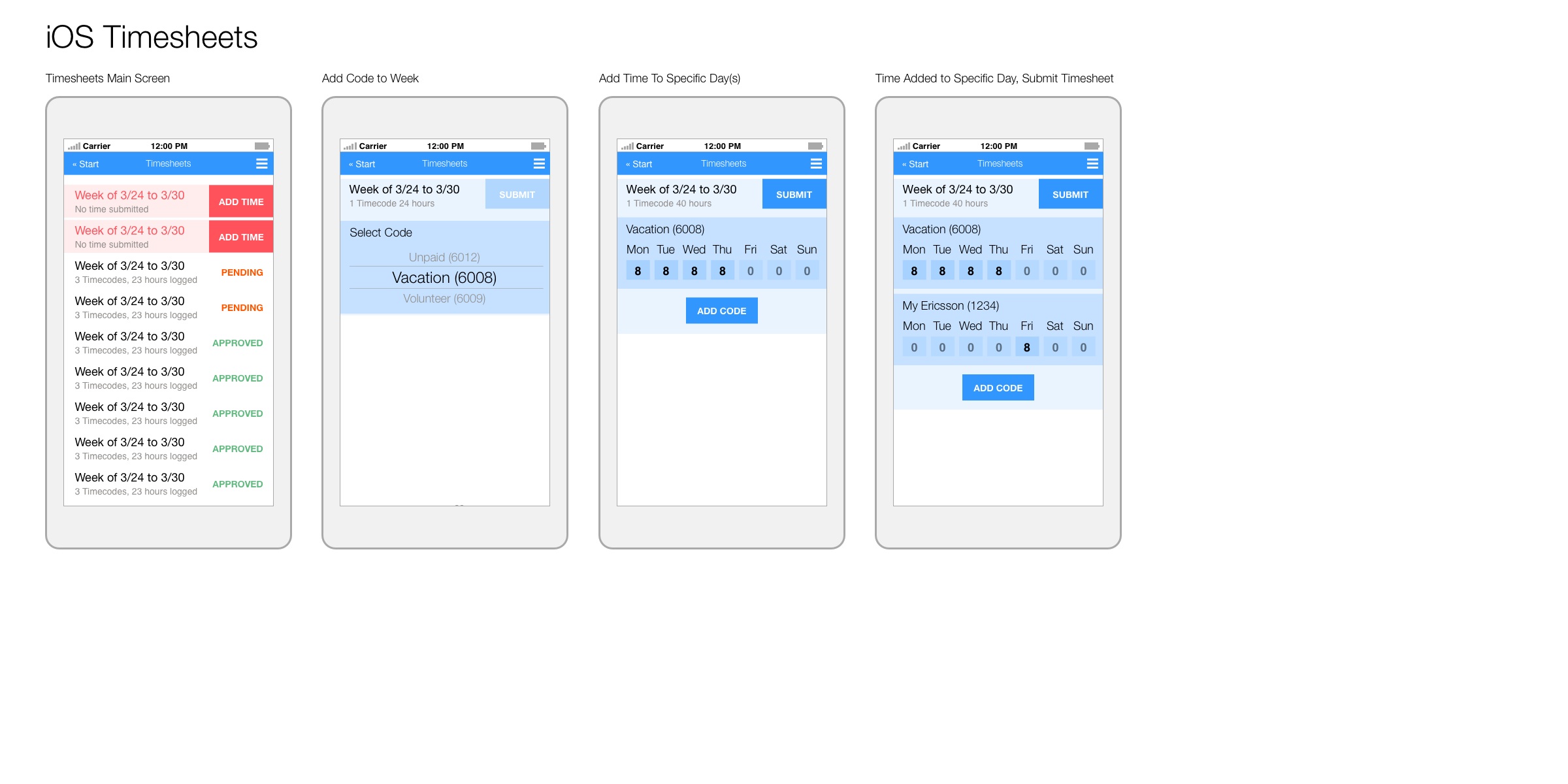 iOS Timesheets

Timesheets Main Screen

Carrier 12:00 PM

« Start Timesheets

Week of 3/24 to 3/30
No time submitted
ADD TIME

Week of 3/24 to 3/30
No time submitted
ADD TIME

Week of 3/24 to 3/30
3 Timecodes, 23 hours logged
PENDING

Week of 3/24 to 3/30
3 Timecodes, 23 hours logged
PENDING

Week of 3/24 to 3/30
3 Timecodes, 23 hours logged
APPROVED

Week of 3/24 to 3/30
3 Timecodes, 23 hours logged
APPROVED

Week of 3/24 to 3/30
3 Timecodes, 23 hours logged
APPROVED

Week of 3/24 to 3/30
3 Timecodes, 23 hours logged
APPROVED

Week of 3/24 to 3/30
3 Timecodes, 23 hours logged
APPROVED

Add Code to Week

Carrier 12:00 PM

« Start Timesheets

Week of 3/24 to 3/30
1 Timecode 24 hours
SUBMIT

Select Code

Unpaid (6012)
Vacation (6008)
Volunteer (6009)

Add Time To Specific Day(s)

Carrier 12:00 PM

« Start Timesheets

Week of 3/24 to 3/30
1 Timecode 40 hours
SUBMIT

Vacation (6008)

| Mon | Tue | Wed | Thu | Fri | Sat | Sun |
|---|---|---|---|---|---|---|
| 8 | 8 | 8 | 8 | 0 | 0 | 0 |

ADD CODE

Time Added to Specific Day, Submit Timesheet

Carrier 12:00 PM

« Start Timesheets

Week of 3/24 to 3/30
1 Timecode 40 hours
SUBMIT

Vacation (6008)

| Mon | Tue | Wed | Thu | Fri | Sat | Sun |
|---|---|---|---|---|---|---|
| 8 | 8 | 8 | 8 | 0 | 0 | 0 |

My Ericsson (1234)

| Mon | Tue | Wed | Thu | Fri | Sat | Sun |
|---|---|---|---|---|---|---|
| 0 | 0 | 0 | 0 | 8 | 0 | 0 |

ADD CODE